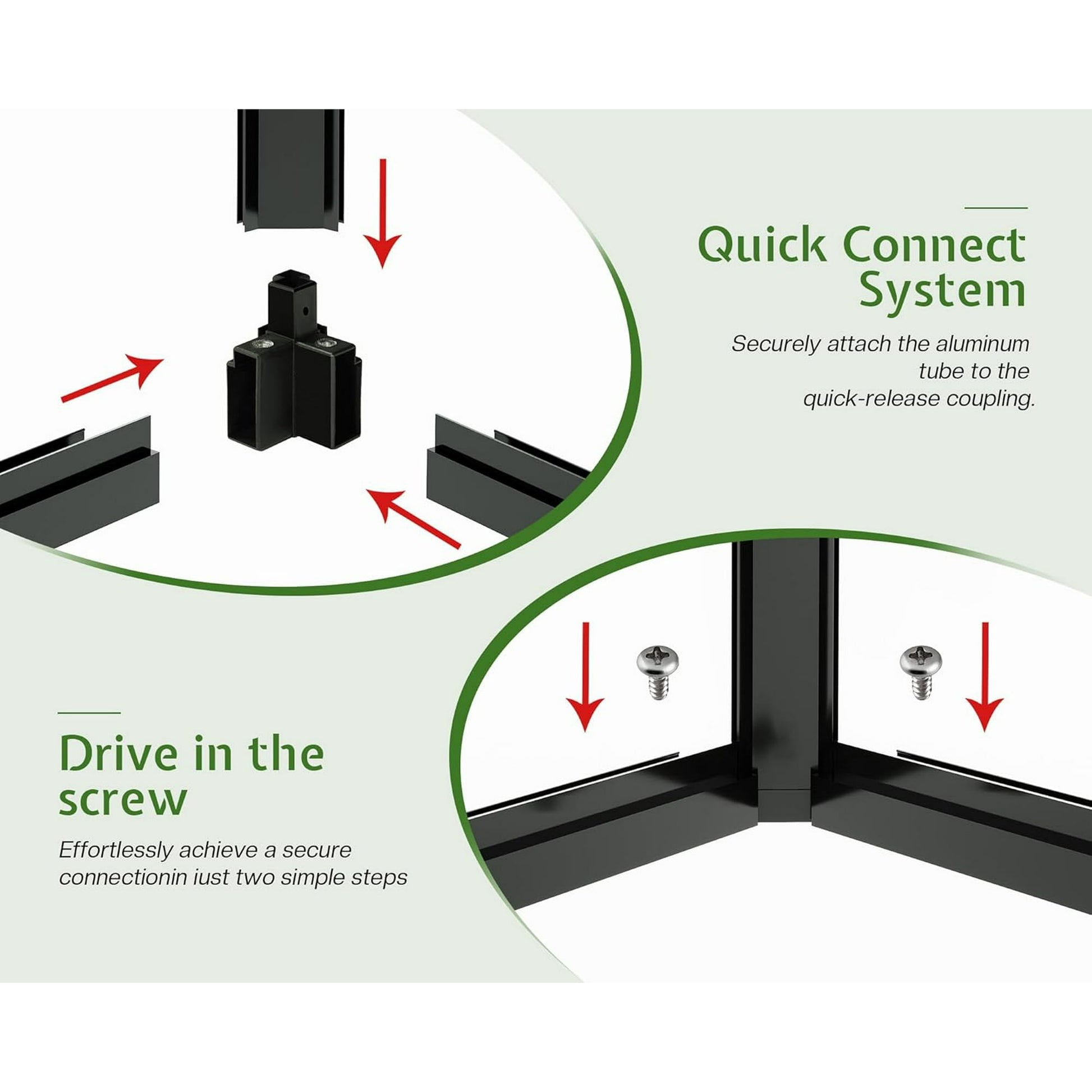 Quick Connect System

Securely attach the aluminum tube to the quick-release coupling.

Drive in the screw

Effortlessly achieve a secure connectionin iust two simple steps