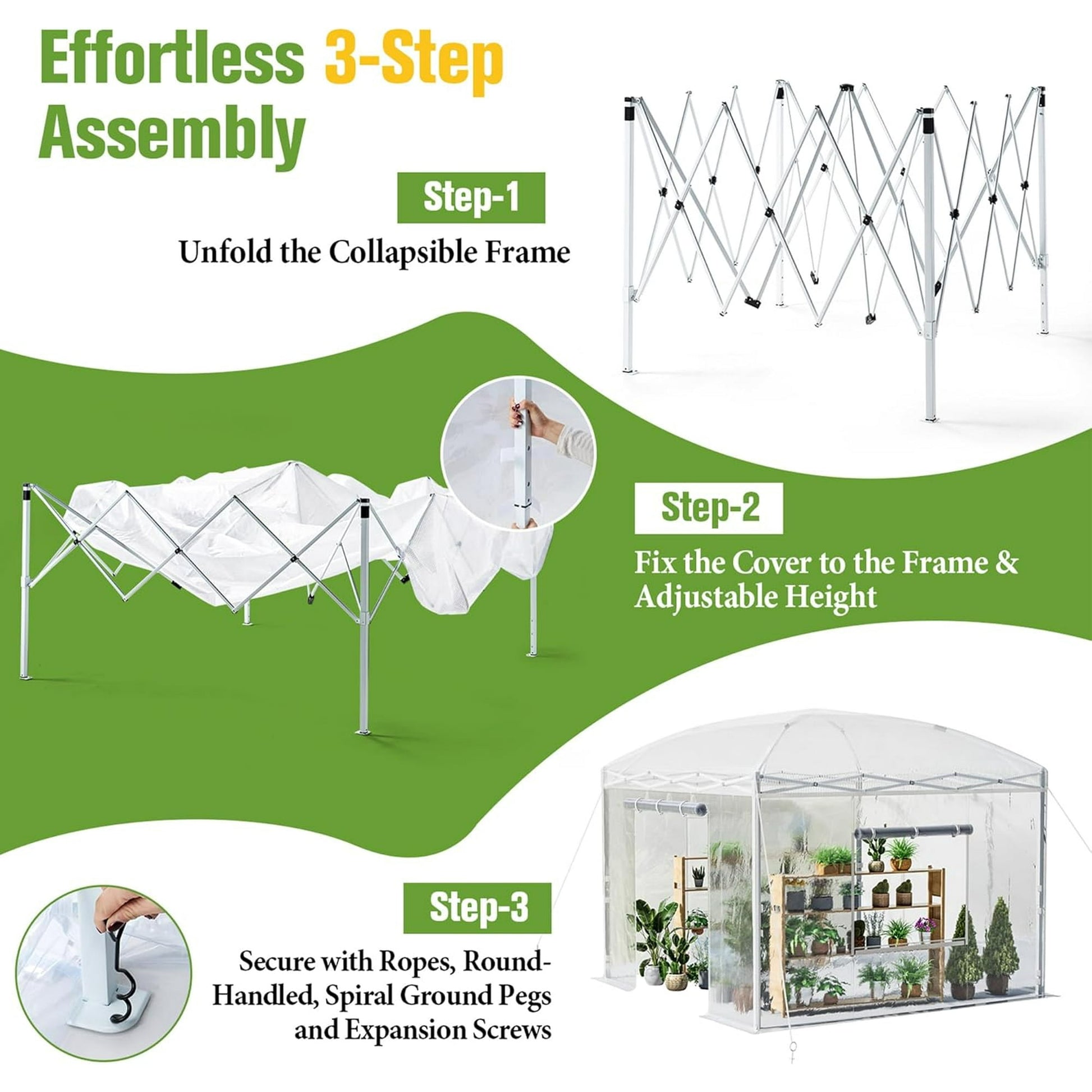 Effortless 3-Step Assembly

Step-1

Unfold the Collapsible Frame

Step-2

Fix the Cover to the Frame & Adjustable Height

Step-3

Secure with Ropes, Round-Handled, Spiral Ground Pegs and Expansion Screws