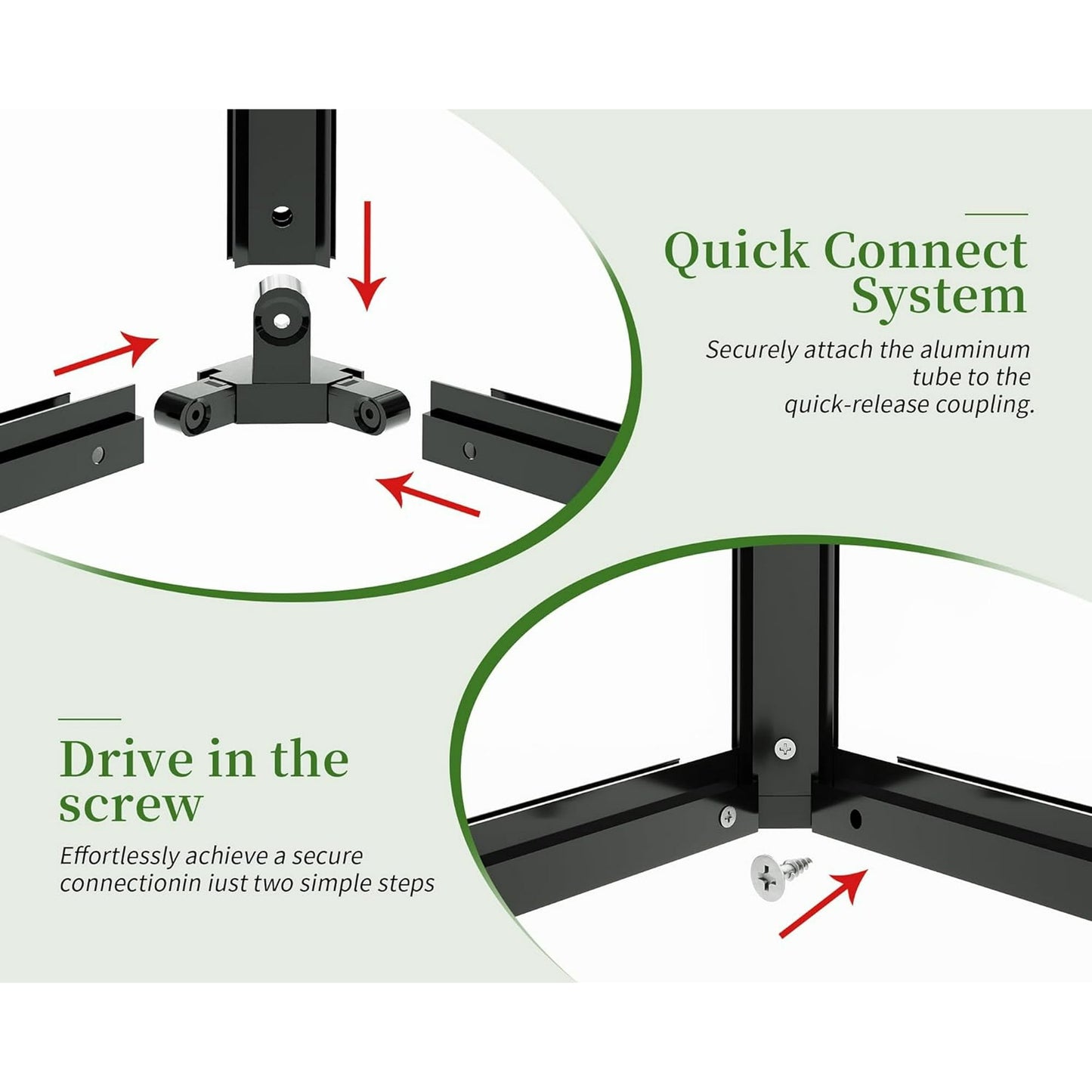 Quick Connect System

Securely attach the aluminum tube to the quick-release coupling.

Drive in the screw

Effortlessly achieve a secure connectionin iust two simple steps