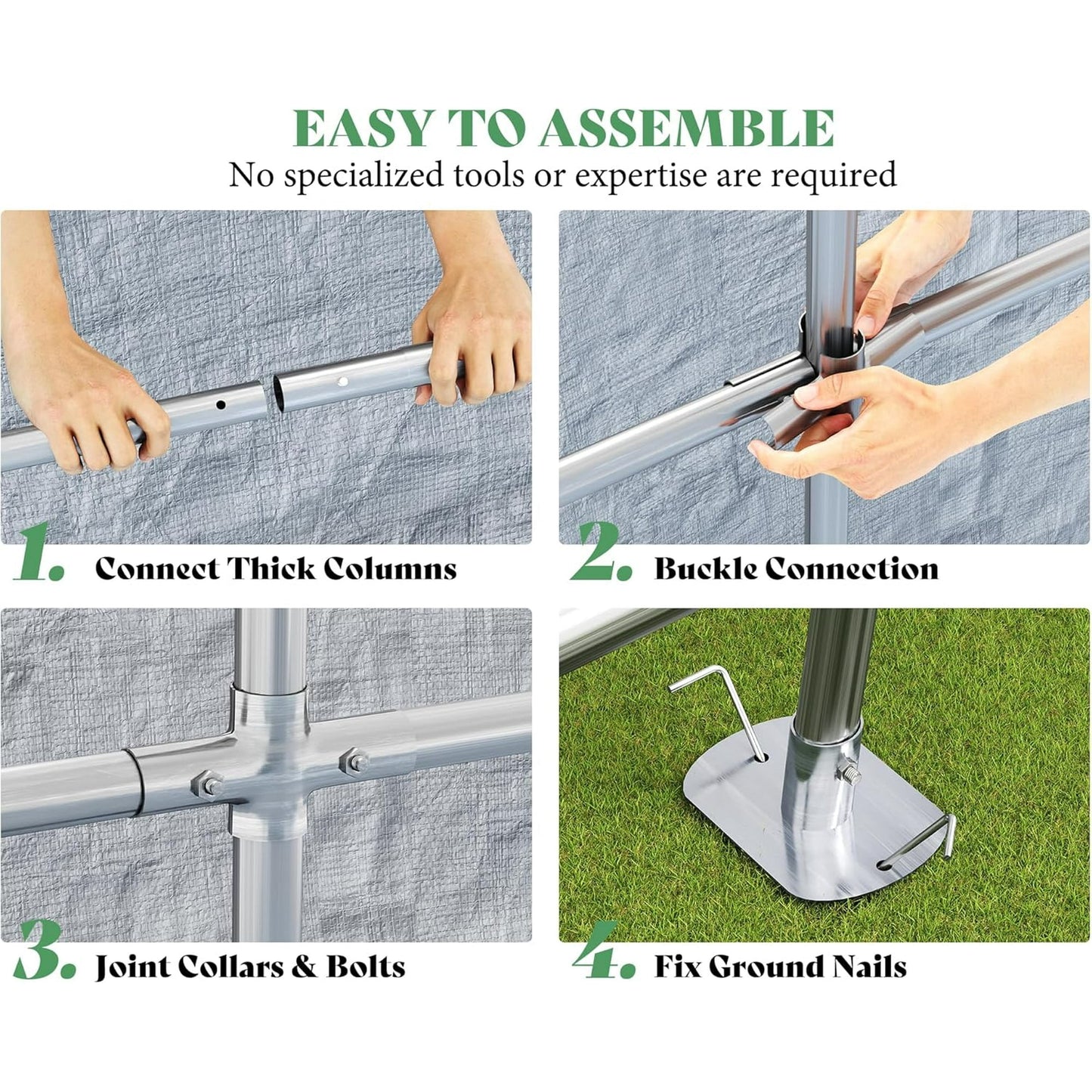 EASY TO ASSEMBLE
No specialized tools or expertise are required

1. Connect Thick Columns

2. Buckle Connection

3. Joint Collars & Bolts

4. Fix Ground Nails