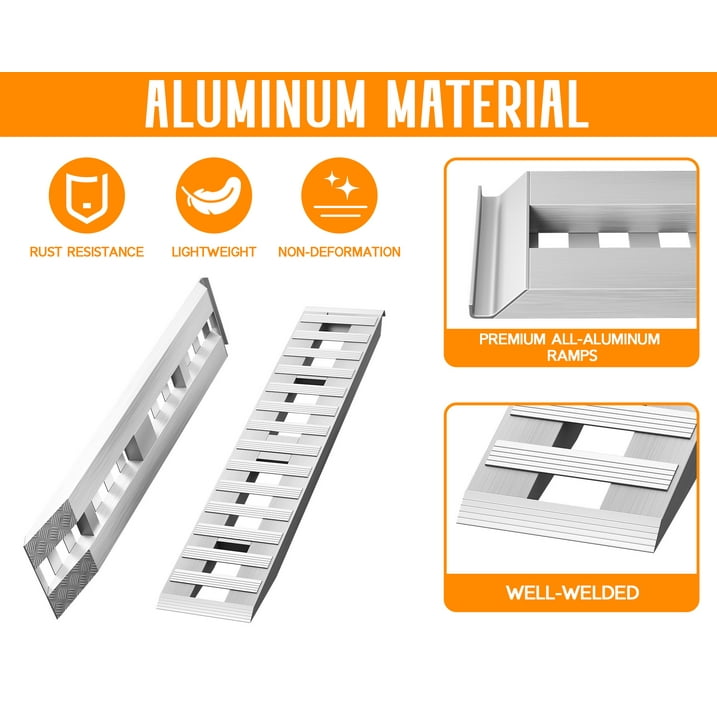 ALUMINUM MATERIAL

RUST RESISTANCE

LIGHTWEIGHT

NON-DEFORMATION

PREMIUM ALL-ALUMINUM RAMPS

WELL-WELDED