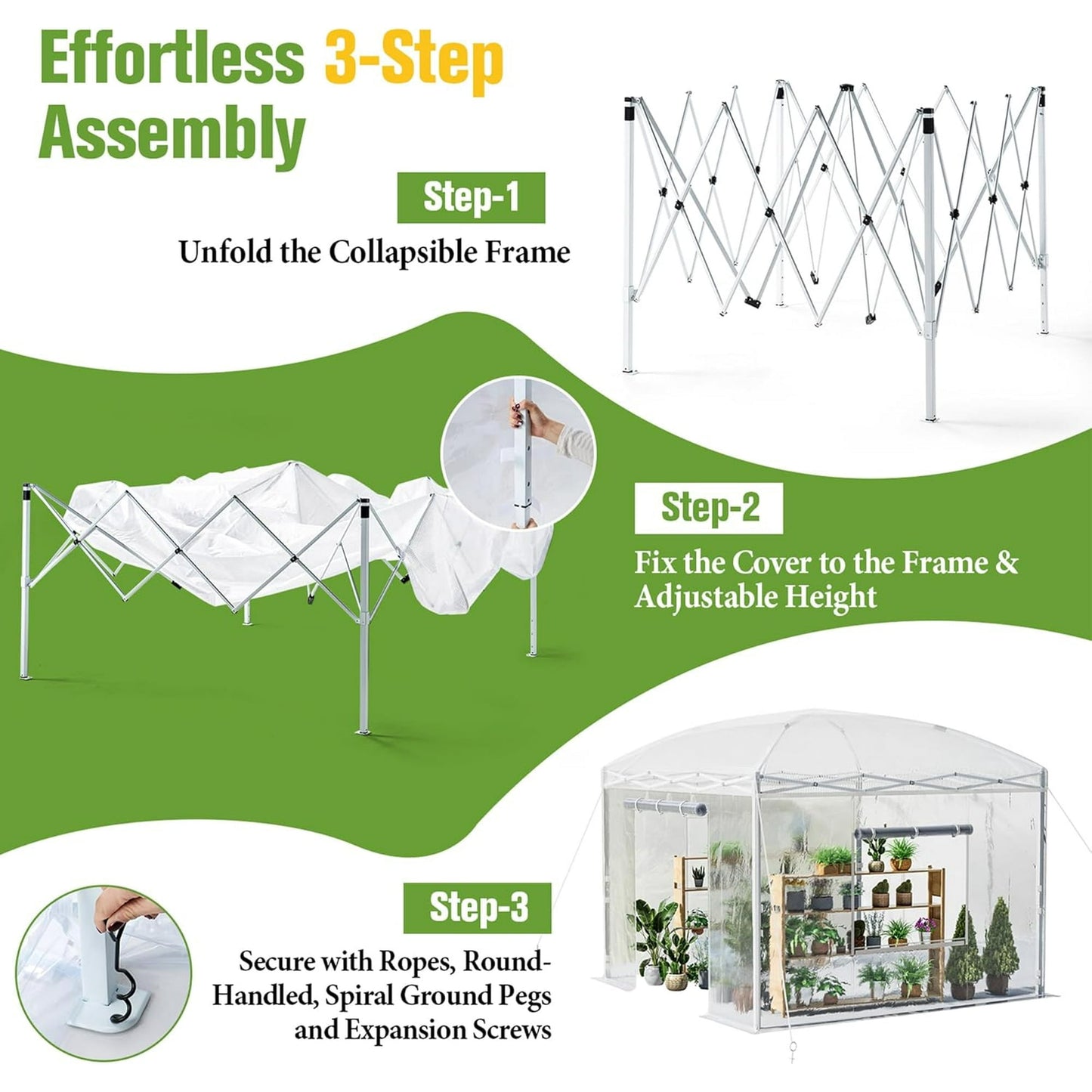 Effortless 3-Step Assembly

Step-1

Unfold the Collapsible Frame

Step-2

Fix the Cover to the Frame & Adjustable Height

Step-3

Secure with Ropes, Round-Handled, Spiral Ground Pegs and Expansion Screws