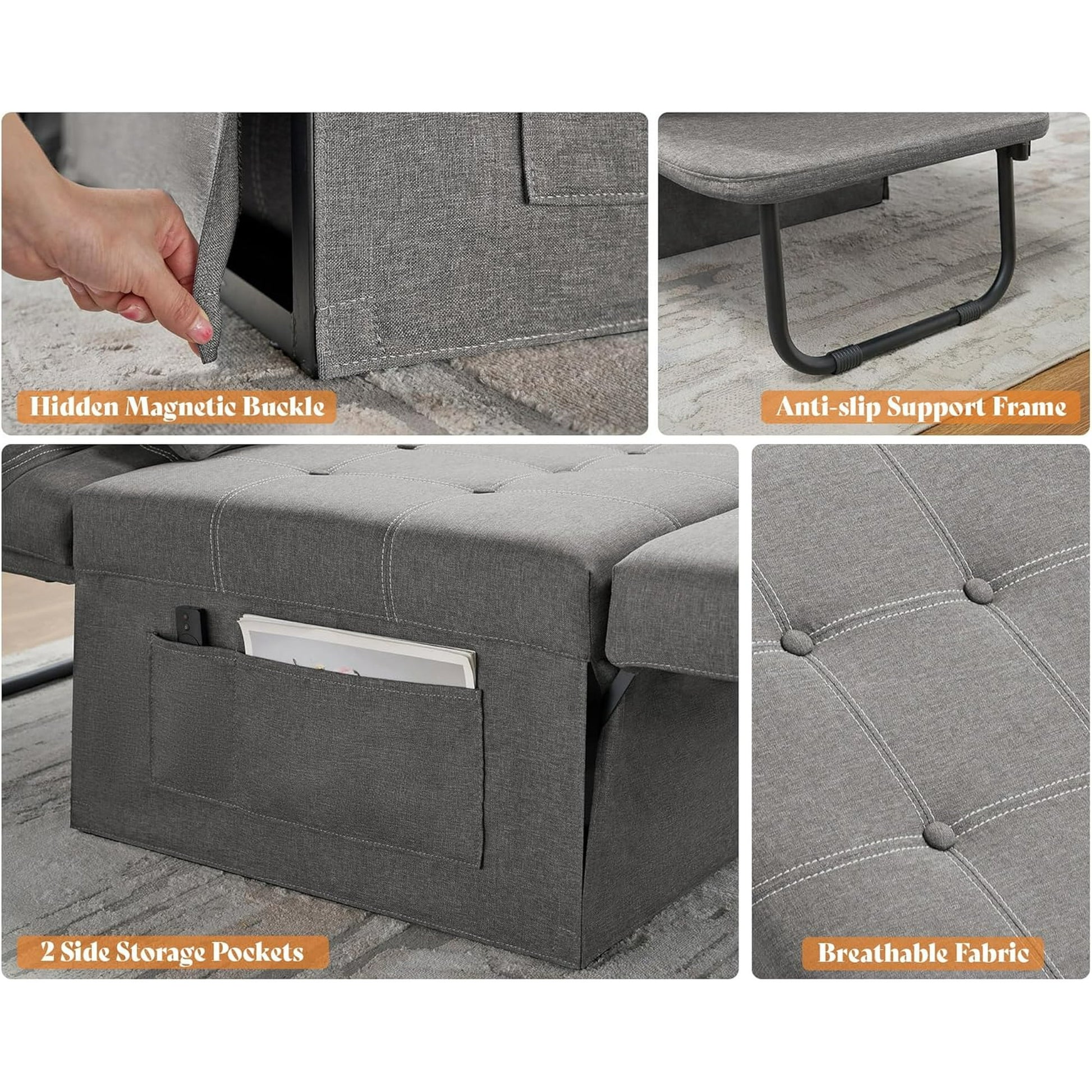 Hidden Magnetic Buckle

Anti-slip Support Frame

2 Side Storage Pockets

Breathable Fabric