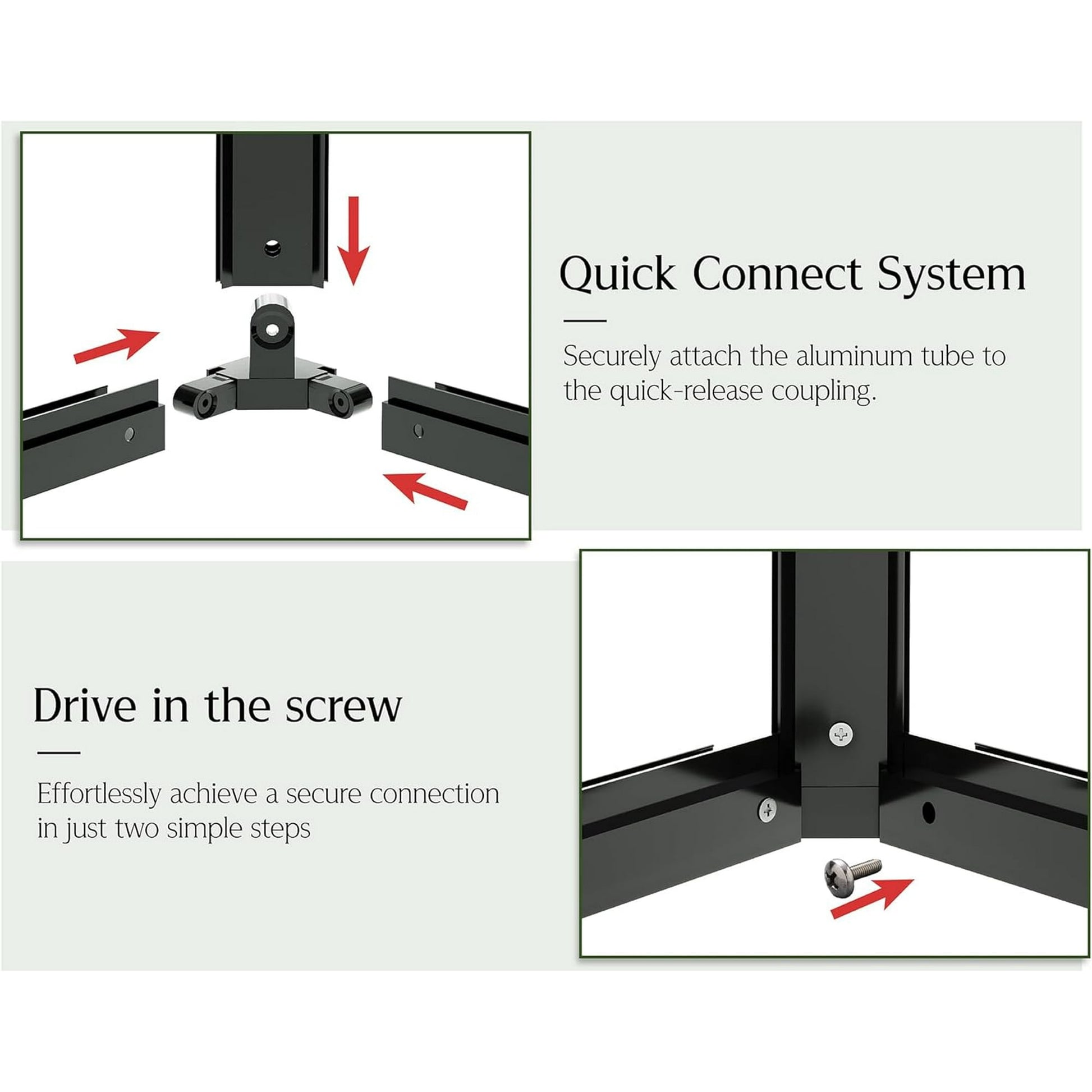 Quick Connect System

Securely attach the aluminum tube to the quick-release coupling.

Drive in the screw

Effortlessly achieve a secure connection in just two simple steps