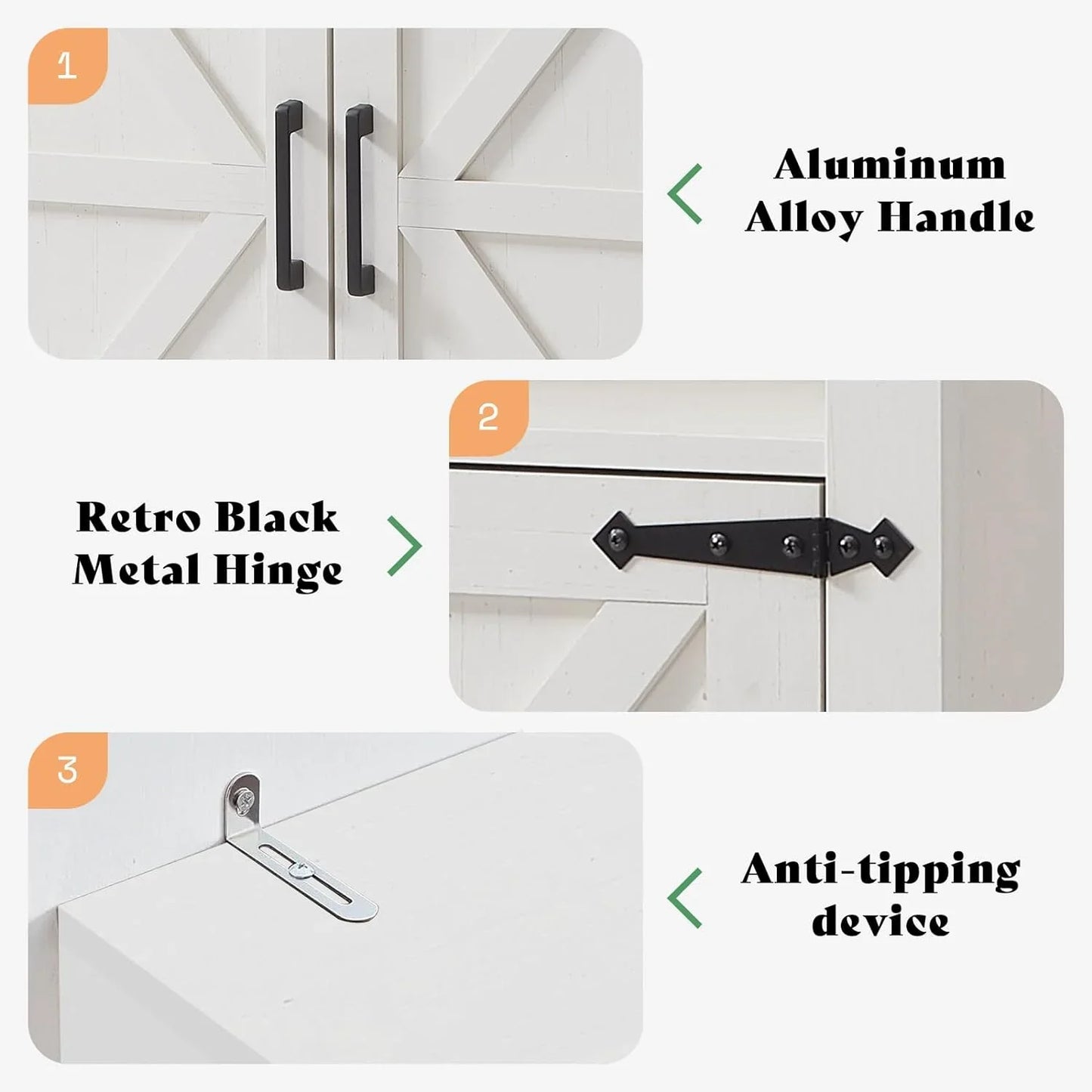 1

Aluminum Alloy Handle

2

Retro Black Metal Hinge

3

Anti-tipping device